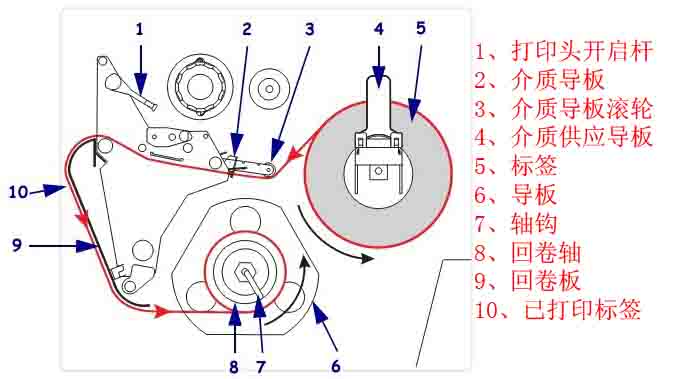 1 2 3 4 5

10

9

8 7 6

1、打印头开启杆
2、介质导板
3、介质导板滚轮
4、介质供应导板
5、标签
6、导板
7、轴钩
8、回卷轴
9、回卷板
10、已打印标签