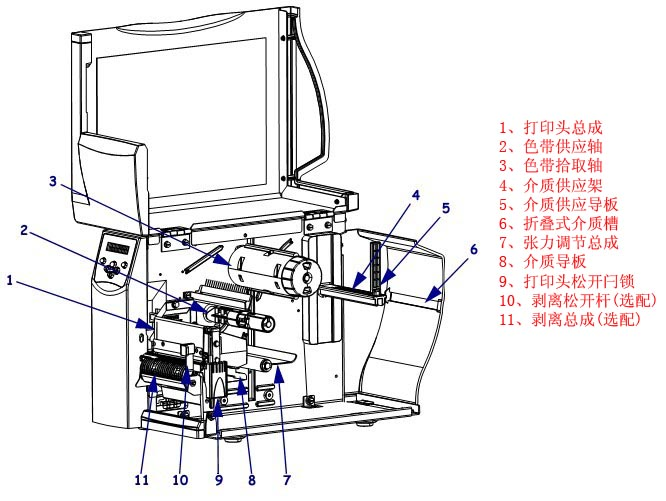 3
2
1
4
5
6
11
10
9
8
7

1、打印头总成
2、色带供应轴
3、色带拾取轴
4、介质供应架
5、介质供应导板
6、折叠式介质槽
7、张力调节总成
8、介质导板
9、打印头松开闩锁
10、剥离松开杆(选配)
11、剥离总成(选配)